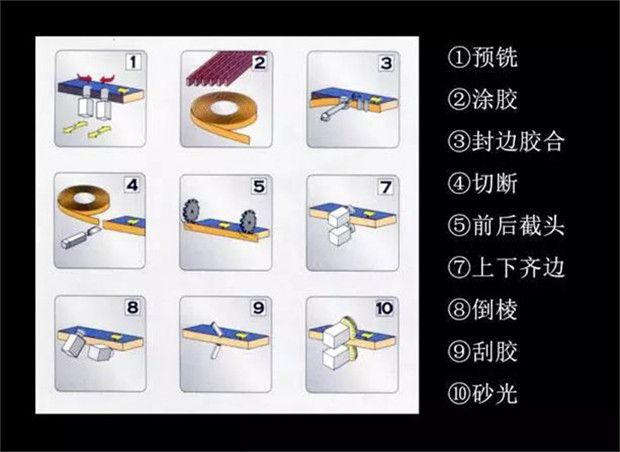 1
2
3
4
5
7
8
9
10

①预铣
②涂胶
③封边胶合
④切断
⑤前后截头
⑦上下齐边
⑧倒棱
⑨刮胶
⑩砂光