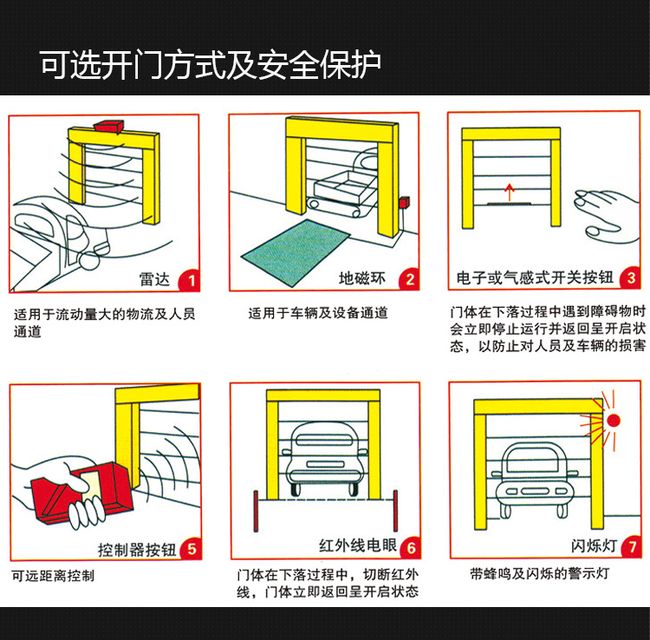 可选开门方式及安全保护

雷达 1

适用于流动量大的物流及人员通道

地磁环 2

适用于车辆及设备通道

电子或气感式开关按钮 3

门体在下落过程中遇到障碍物时会立即停止运行并返回呈开启状态，以防止对人员及车辆的损害

控制器按钮 5

可远距离控制

红外线电眼 6

门体在下落过程中，切断红外线，门体立即返回呈开启状态

闪烁灯 7

带蜂鸣及闪烁的警示灯