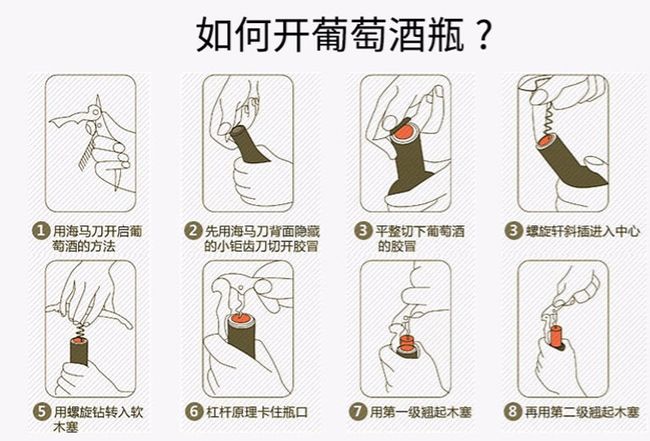 如何开葡萄酒瓶？

1 用海马刀开启葡萄酒的方法

2 先用海马刀背面隐藏的小钜齿刀切开胶冒

3 平整切下葡萄酒的胶冒

3 螺旋轩斜插进入中心

5 用螺旋钻转入软木塞

6 杠杆原理卡住瓶口

7 用第一级翘起木塞

8 再用第二级翘起木塞