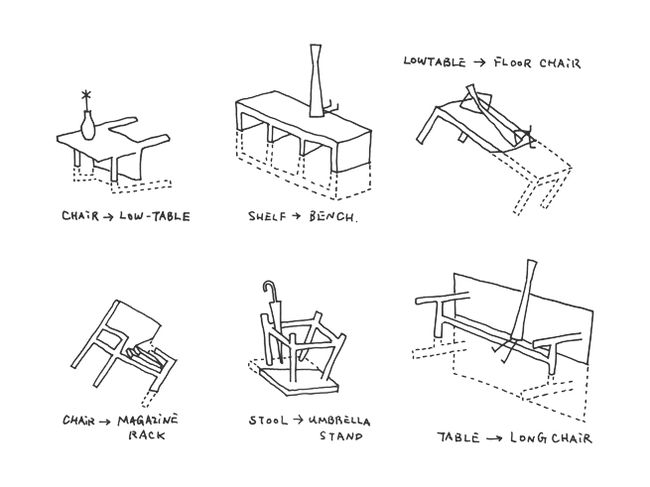 LOWTABLE → FLOOR CHAIR

CHAIR → LOW-TABLE

SHELF → BENCH.

CHAIR → MAGAZINE RACK

STOOL → UMBRELLA STAND

TABLE → LONG CHAIR