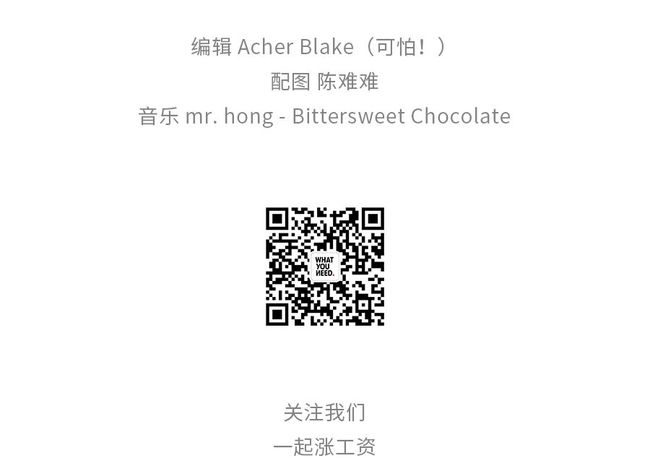 编辑 Acher Blake（可怕！）
配图 陈难难
音乐 mr. hong - Bittersweet Chocolate

WHAT
YOU
NEED.

关注我们
一起涨工资