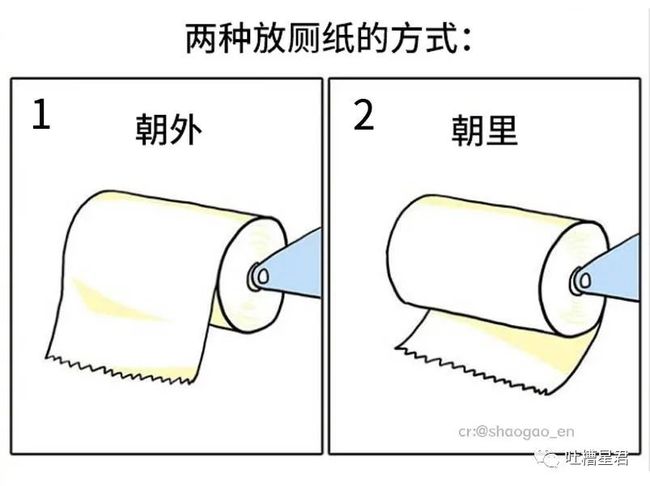 两种放厕纸的方式:

1 朝外

2 朝里

cr:@shaogao_en

吐槽星君