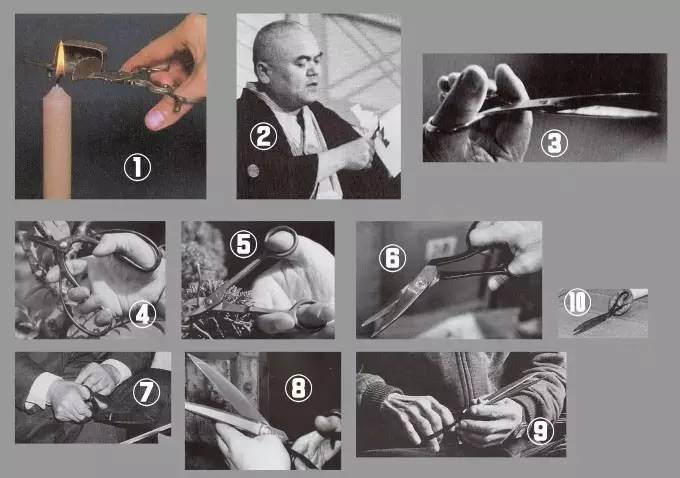 ①
②
③
④
⑤
⑥
⑩
⑦
⑧
⑨