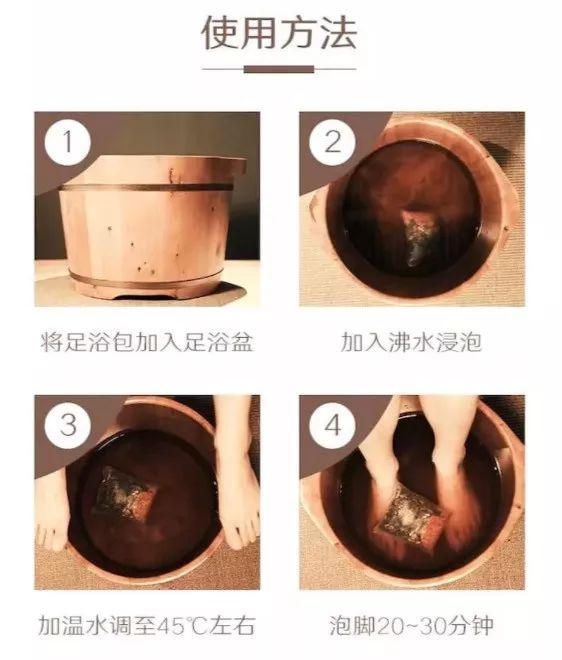 使用方法

1

将足浴包加入足浴盆

2

加入沸水浸泡

3

加温水调至45℃左右

4

泡脚20~30分钟