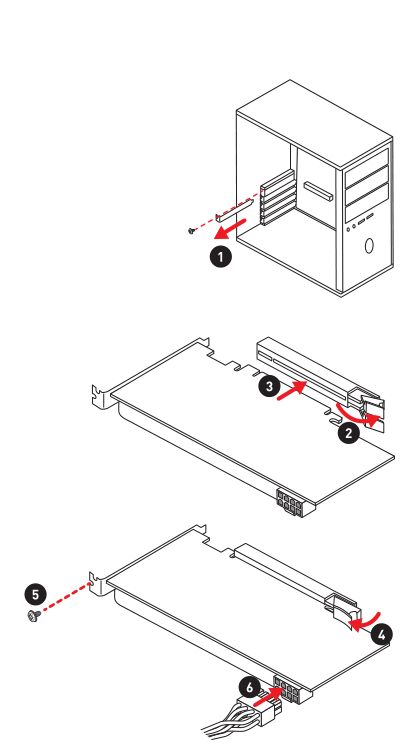 1

3

2

5

4

6